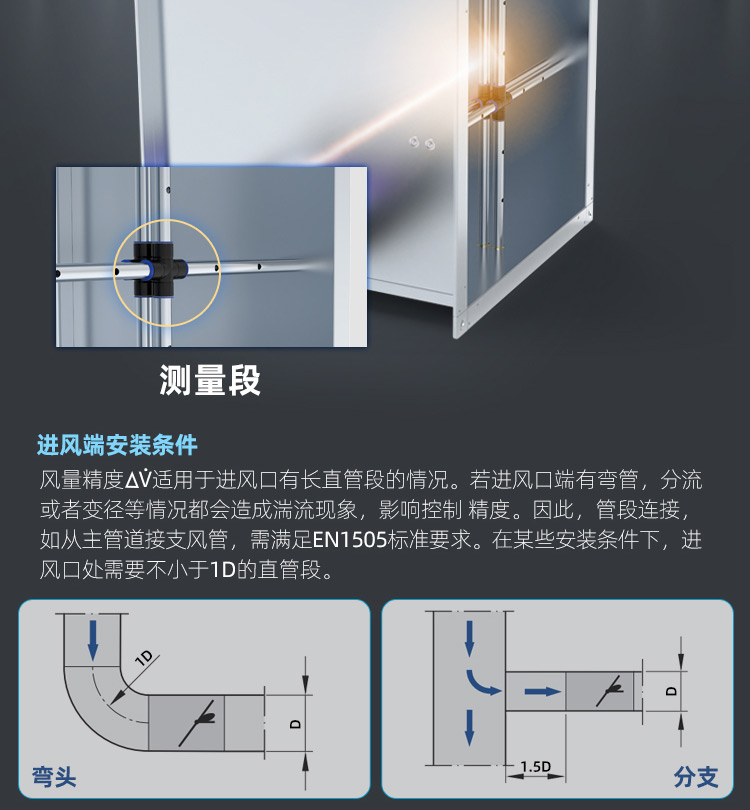 测量段

进风端安装条件

风量精度$\Delta\dot{V}$适用于进风口有长直管段的情况。若进风口端有弯管，分流或者变径等情况都会造成湍流现象，影响控制 精度。因此，管段连接，如从主管道接支风管，需满足EN1505标准要求。在某些安装条件下，进风口处需要不小于1D的直管段。

1D

D

弯头

D

1.5D

分支