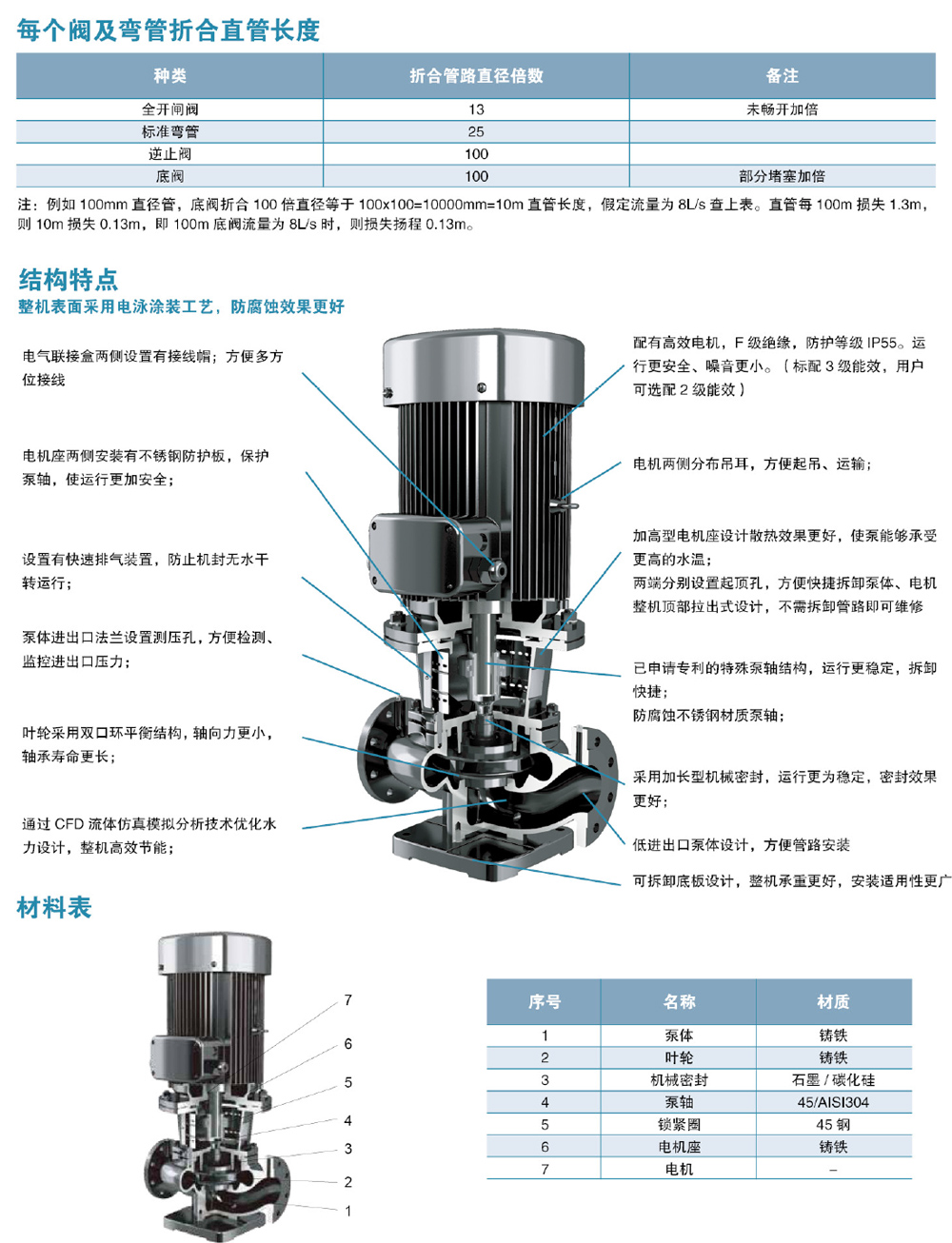 每个阀及弯管折合直管长度

| 种类 | 折合管路直径倍数 | 备注 |
|---|---|---|
| 全开闸阀 | 13 | 未畅开加倍 |
| 标准弯管 | 25 | |
| 逆止阀 | 100 | |
| 底阀 | 100 | 部分堵塞加倍 |

注：例如 100mm 直径管，底阀折合 100 倍直径等于 100x100=10000mm=10m 直管长度，假定流量为 8L/s 查上表。直管每 100m 损失 1.3m，则 10m 损失 0.13m，即 100m 底阀流量为 8L/s 时，则损失扬程 0.13m。

结构特点
整机表面采用电泳涂装工艺，防腐蚀效果更好

电气联接盒两侧设置有接线帽；方便多方位接线

电机座两侧安装有不锈钢防护板，保护泵轴，使运行更加安全；

设置有快速排气装置，防止机封无水干转运行；

泵体进出口法兰设置测压孔，方便检测、监控进出口压力；

叶轮采用双口环平衡结构，轴向力更小，轴承寿命更长；

通过 CFD 流体仿真模拟分析技术优化水力设计，整机高效节能；

配有高效电机，F 级绝缘，防护等级 IP55。运行更安全、噪音更小。（标配 3 级能效，用户可选配 2 级能效）

电机两侧分布吊耳，方便起吊、运输；

加高型电机座设计散热效果更好，使泵能够承受更高的水温；
两端分别设置起顶孔，方便快捷拆卸泵体、电机
整机顶部拉出式设计，不需拆卸管路即可维修

已申请专利的特殊泵轴结构，运行更稳定，拆卸快捷；
防腐蚀不锈钢材质泵轴；

采用加长型机械密封，运行更为稳定，密封效果更好；

低进出口泵体设计，方便管路安装

可拆卸底板设计，整机承重更好，安装适用性更广

材料表

7
6
5
4
3
2
1

| 序号 | 名称 | 材质 |
|---|---|---|
| 1 | 泵体 | 铸铁 |
| 2 | 叶轮 | 铸铁 |
| 3 | 机械密封 | 石墨 / 碳化硅 |
| 4 | 泵轴 | 45/AISI304 |
| 5 | 锁紧圈 | 45 钢 |
| 6 | 电机座 | 铸铁 |
| 7 | 电机 | – |